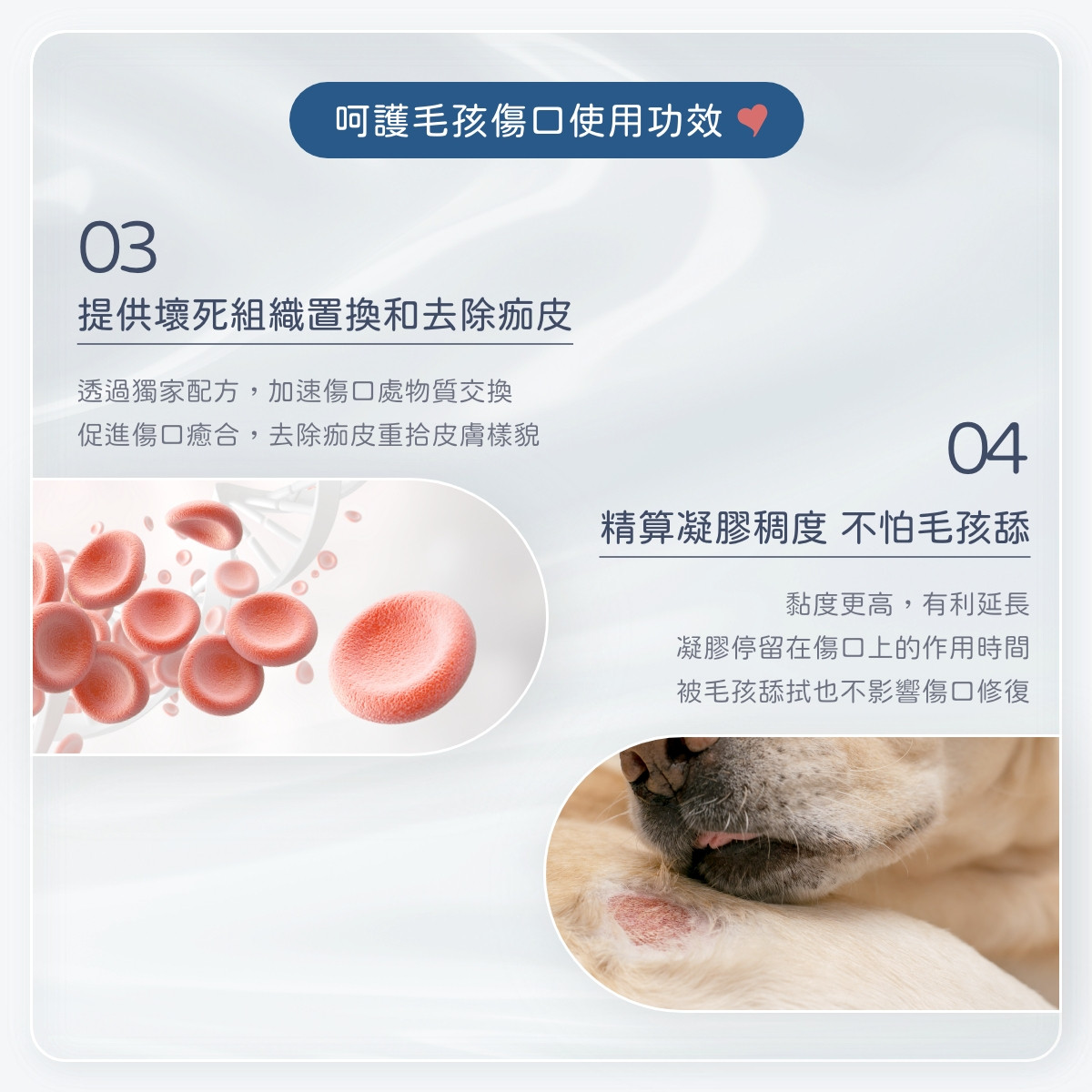 呵護毛孩傷口使用功效

03

提供壞死組織置換和去除痂皮

透過獨家配方，加速傷口處物質交換
促進傷口癒合，去除痂皮重拾皮膚樣貌

04

精算凝膠稠度 不怕毛孩舔

黏度更高，有利延長
凝膠停留在傷口上的作用時間
被毛孩舔拭也不影響傷口修復